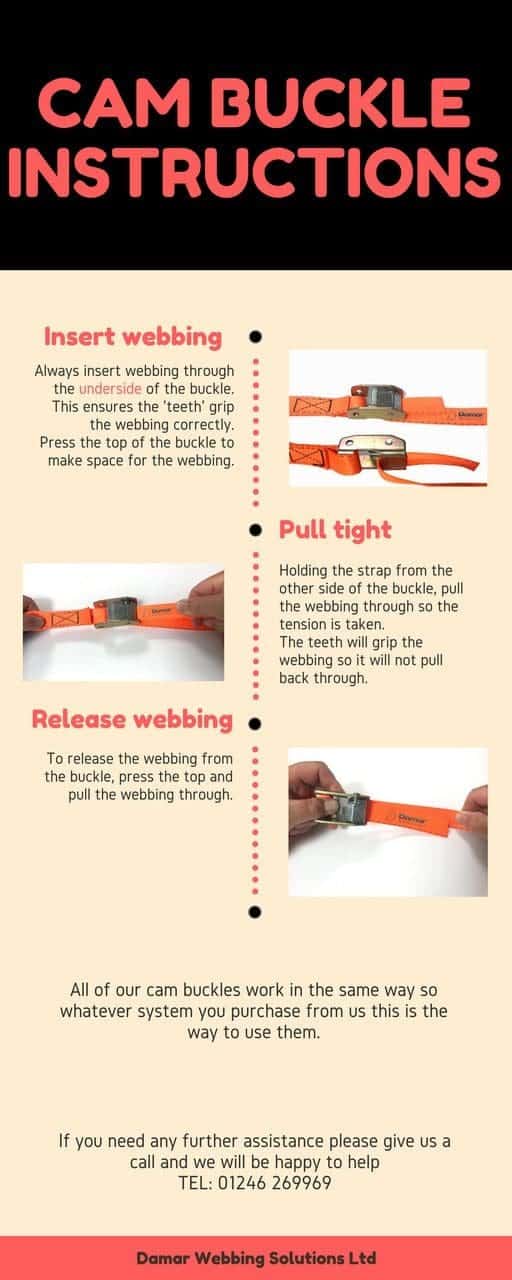 CAM BUCKLE INSTRUCTIONS

Insert webbing

Always insert webbing through the underside of the buckle. This ensures the 'teeth' grip the webbing correctly. Press the top of the buckle to make space for the webbing.

Damar

Pull tight

Holding the strap from the other side of the buckle, pull the webbing through so the tension is taken.
The teeth will grip the webbing so it will not pull back through.

Damar

Release webbing

To release the webbing from the buckle, press the top and pull the webbing through.

Damar

All of our cam buckles work in the same way so whatever system you purchase from us this is the way to use them.

If you need any further assistance please give us a call and we will be happy to help
TEL: 01246 269969

Damar Webbing Solutions Ltd